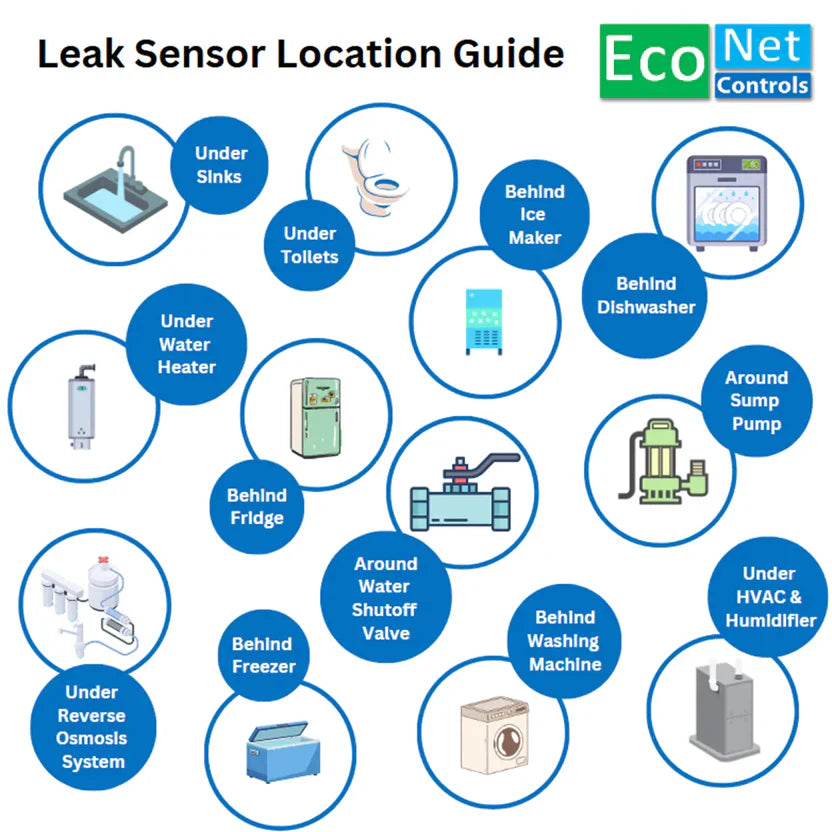 Leak Sensor Location Guide

Eco Net Controls

Under Sinks

Under Toilets

Behind Ice Maker

Behind Dishwasher

Under Water Heater

Behind Fridge

Around Sump Pump

Around Water Shutoff Valve

Under HVAC & Humidifier

Under Reverse Osmosis System

Behind Freezer

Behind Washing Machine